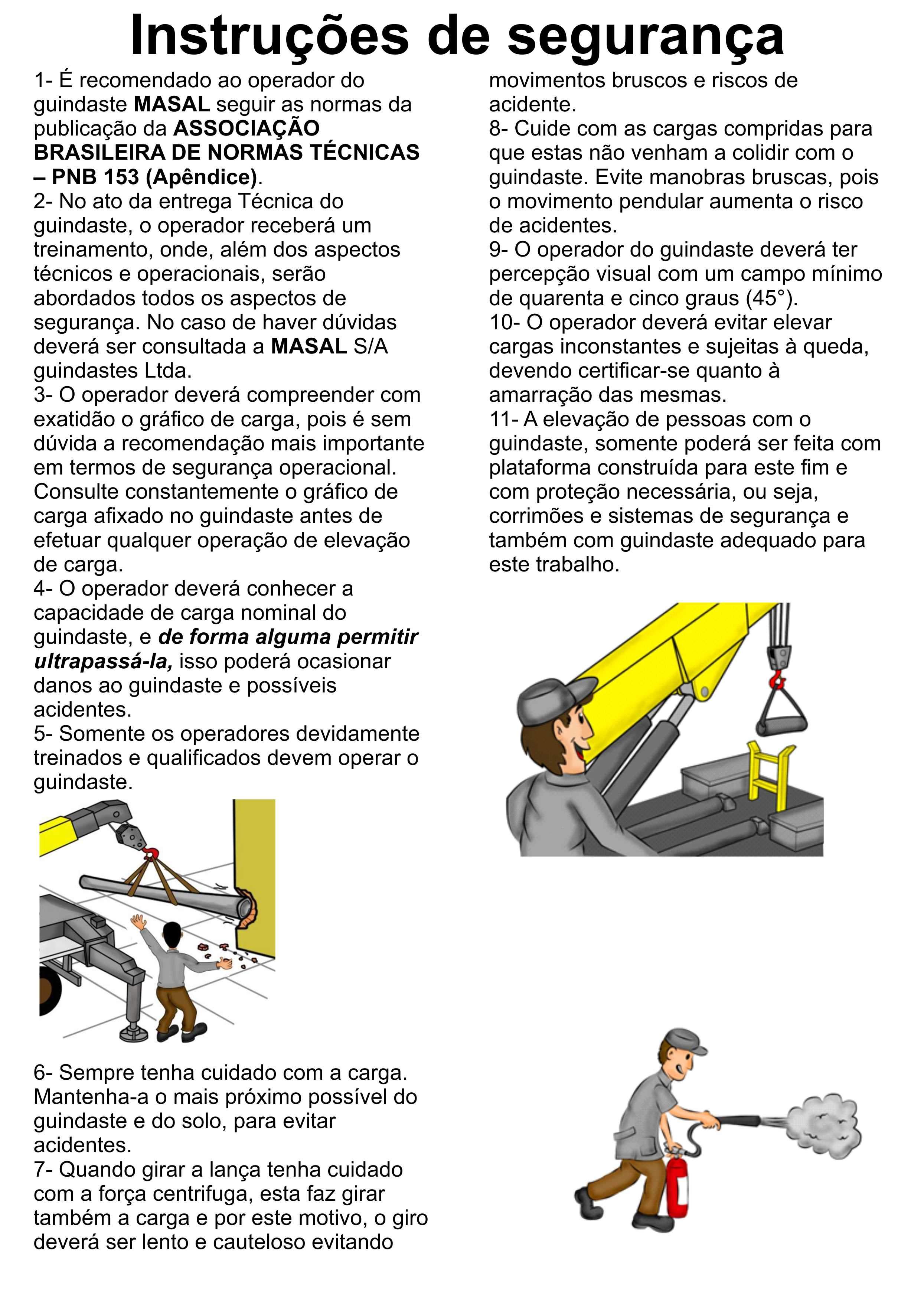 Instruções de segurança

1- É recomendado ao operador do guindaste MASAL seguir as normas da publicação da ASSOCIAÇÃO BRASILEIRA DE NORMAS TÉCNICAS – PNB 153 (Apêndice).
2- No ato da entrega Técnica do guindaste, o operador receberá um treinamento, onde, além dos aspectos técnicos e operacionais, serão abordados todos os aspectos de segurança. No caso de haver dúvidas deverá ser consultada a MASAL S/A guindastes Ltda.
3- O operador deverá compreender com exatidão o gráfico de carga, pois é sem dúvida a recomendação mais importante em termos de segurança operacional. Consulte constantemente o gráfico de carga afixado no guindaste antes de efetuar qualquer operação de elevação de carga.
4- O operador deverá conhecer a capacidade de carga nominal do guindaste, e de forma alguma permitir ultrapassá-la, isso poderá ocasionar danos ao guindaste e possíveis acidentes.
5- Somente os operadores devidamente treinados e qualificados devem operar o guindaste.

6- Sempre tenha cuidado com a carga. Mantenha-a o mais próximo possível do guindaste e do solo, para evitar acidentes.
7- Quando girar a lança tenha cuidado com a força centrifuga, esta faz girar também a carga e por este motivo, o giro deverá ser lento e cauteloso evitando movimentos bruscos e riscos de acidente.
8- Cuide com as cargas compridas para que estas não venham a colidir com o guindaste. Evite manobras bruscas, pois o movimento pendular aumenta o risco de acidentes.
9- O operador do guindaste deverá ter percepção visual com um campo mínimo de quarenta e cinco graus (45°).
10- O operador deverá evitar elevar cargas inconstantes e sujeitas à queda, devendo certificar-se quanto à amarração das mesmas.
11- A elevação de pessoas com o guindaste, somente poderá ser feita com plataforma construída para este fim e com proteção necessária, ou seja, corrimões e sistemas de segurança e também com guindaste adequado para este trabalho.